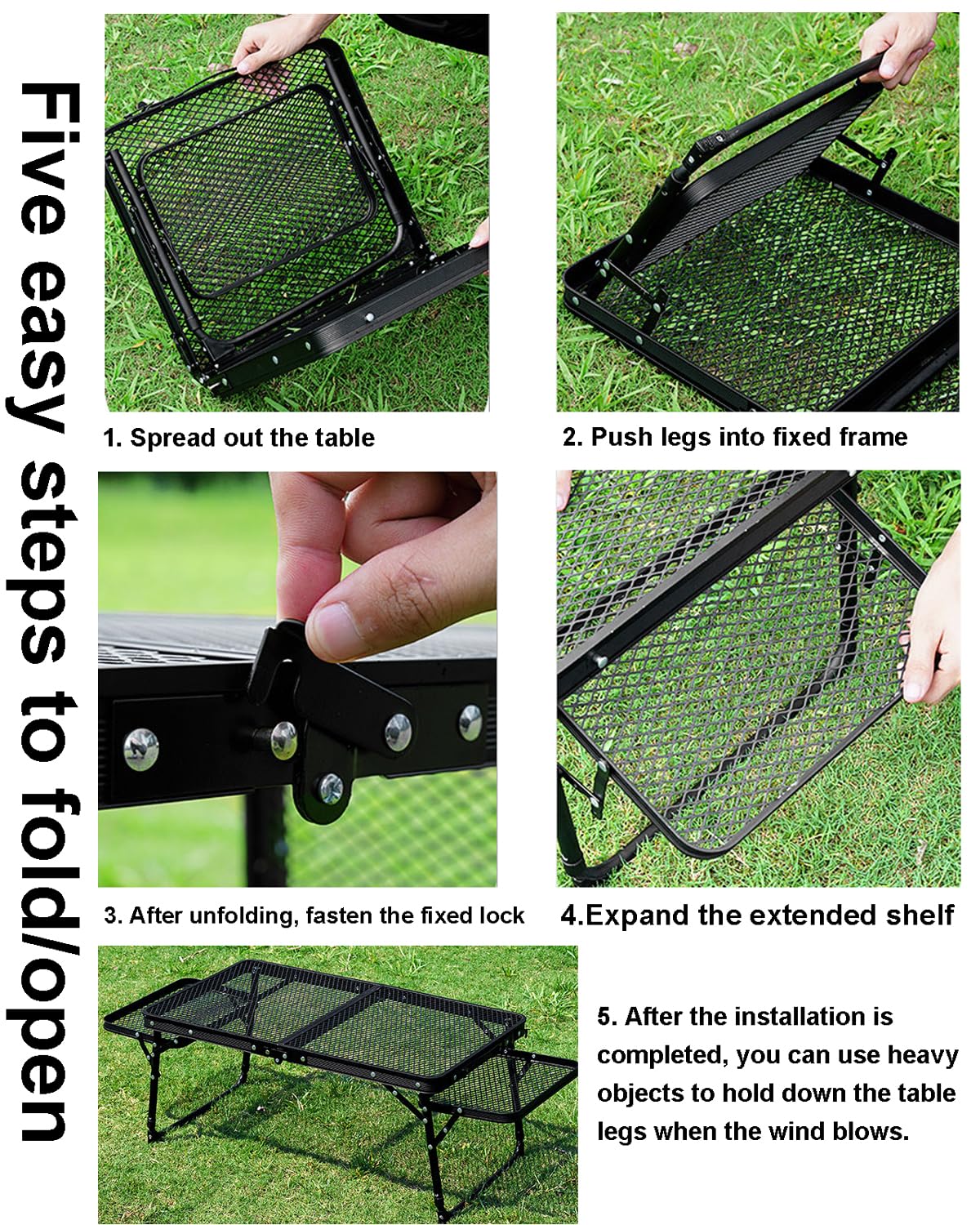 Five easy steps to fold/open

1. Spread out the table

2. Push legs into fixed frame

3. After unfolding, fasten the fixed lock

4.Expand the extended shelf

5. After the installation is completed, you can use heavy objects to hold down the table legs when the wind blows.